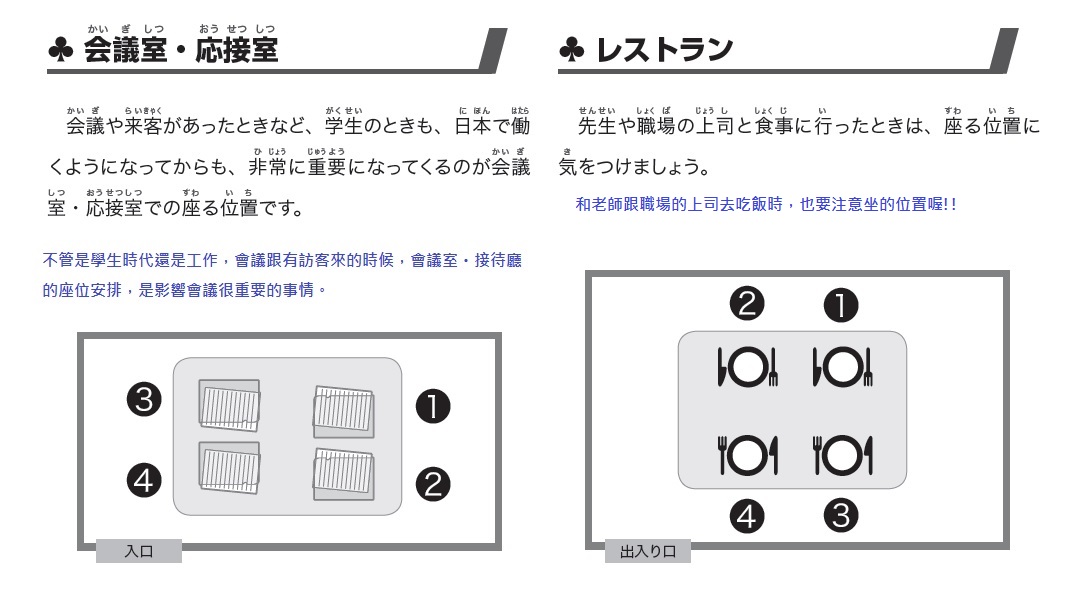 ♣ 会議室・応接室

会議や来客があったときなど、学生のときも、日本で働くようになってからも、非常に重要になってくるのが会議室・応接室での座る位置です。

不管是學生時代還是工作，會議跟有訪客來的時候，會議室・接待廳的座位安排，是影響會議很重要的事情。

❸ ❶
❹ ❷
入口

♣ レストラン

先生や職場の上司と食事に行ったときは、座る位置に気をつけましょう。

和老師跟職場的上司去吃飯時，也要注意坐的位置喔!!

❷ ❶
❹ ❸
出入り口